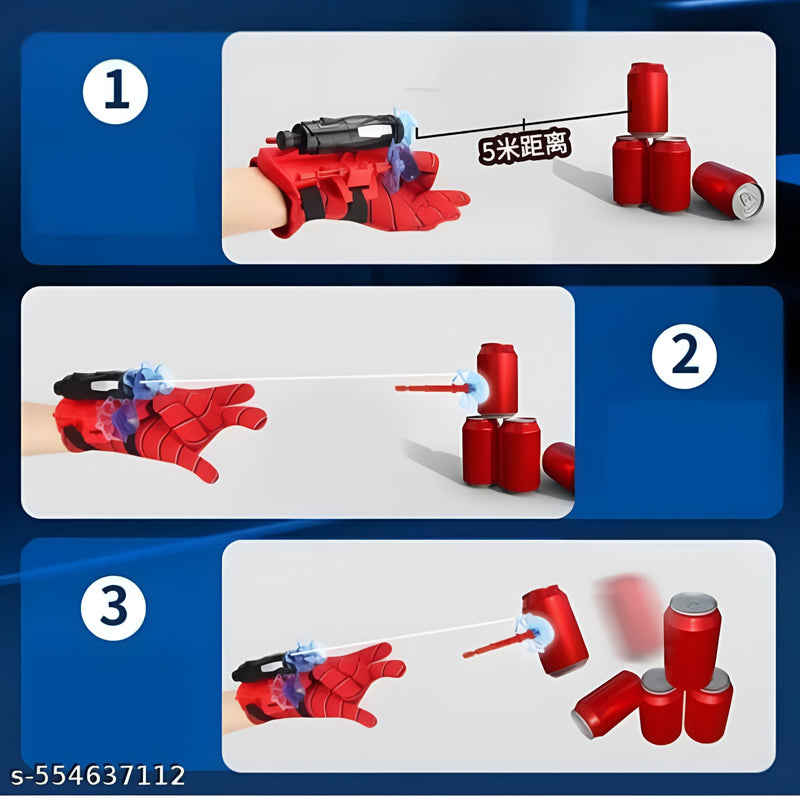 1

5米距离

2

3

s-554637112